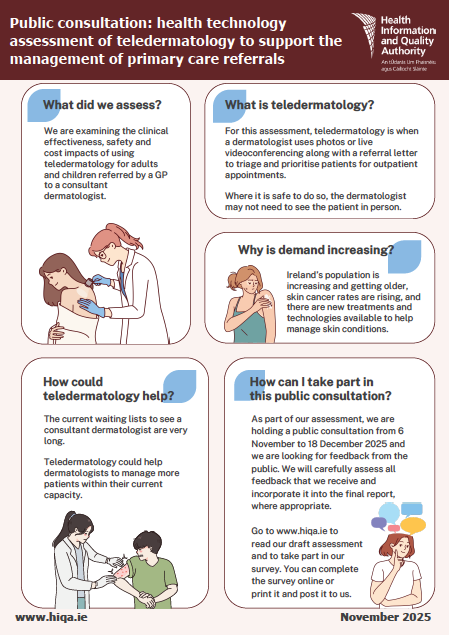 Public consultation: health technology assessment of teledermatology to support the management of primary care referrals

Health Information and Quality Authority
An tÚdarás Um Fhaisnéis agus Cáilíocht Sláinte

What did we assess?

We are examining the clinical effectiveness, safety and cost impacts of using teledermatology for adults and children referred by a GP to a consultant dermatologist.

What is teledermatology?

For this assessment, teledermatology is when a dermatologist uses photos or live videoconferencing along with a referral letter to triage and prioritise patients for outpatient appointments.

Where it is safe to do so, the dermatologist may not need to see the patient in person.

Why is demand increasing?

Ireland's population is increasing and getting older, skin cancer rates are rising, and there are new treatments and technologies available to help manage skin conditions.

How could teledermatology help?

The current waiting lists to see a consultant dermatologist are very long.

Teledermatology could help dermatologists to manage more patients within their current capacity.

How can I take part in this public consultation?

As part of our assessment, we are holding a public consultation from 6 November to 18 December 2025 and we are looking for feedback from the public. We will carefully assess all feedback that we receive and incorporate it into the final report, where appropriate.

Go to www.hiqa.ie to read our draft assessment and to take part in our survey. You can complete the survey online or print it and post it to us.

www.hiqa.ie

November 2025